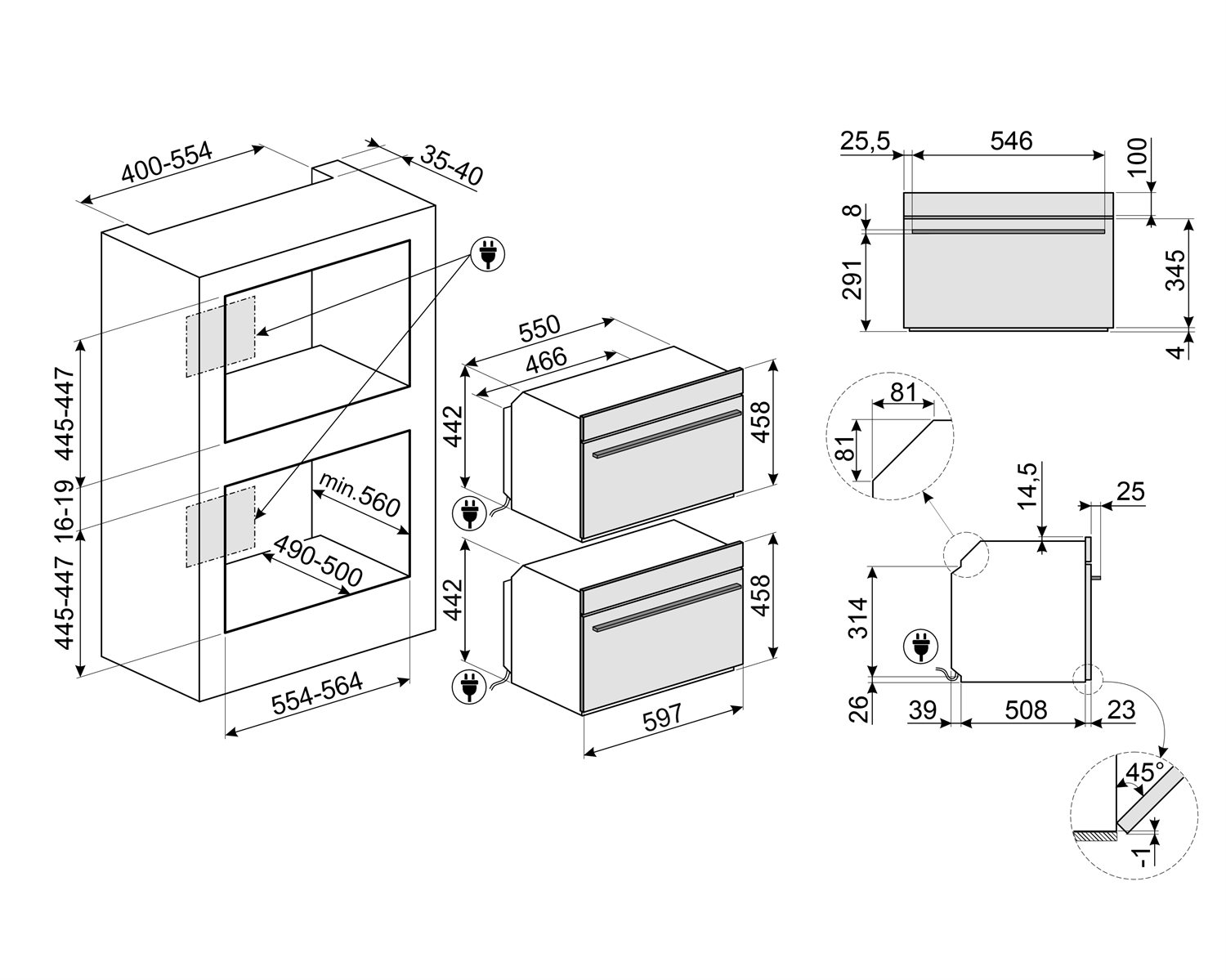 400-554
35-40
445-447
16-19
445-447
min.560
490-500
554-564
550
466
442
458
442
458
597
25,5
546
100
8
291
345
4
81
81
14,5
25
314
26
39
508
23
45°
-1