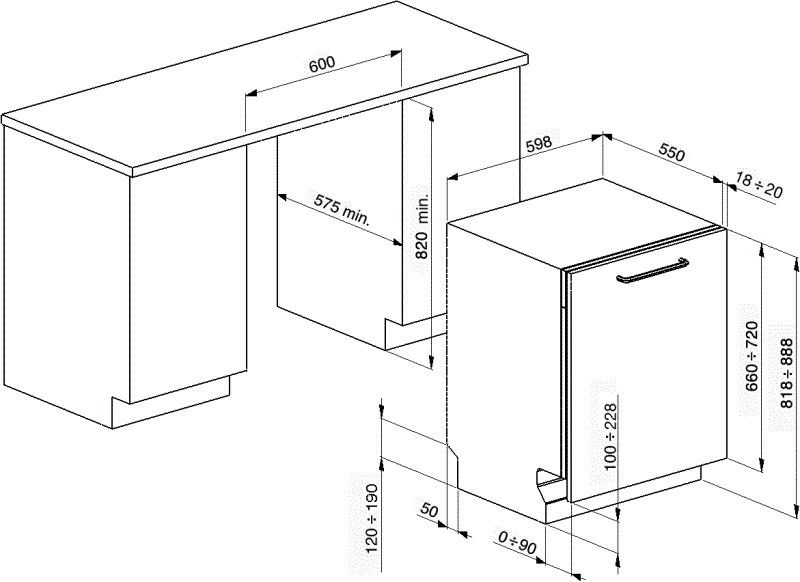 600

575 min.

820 min.

598

550

18 ÷ 20

660 ÷ 720

818 ÷ 888

100 ÷ 228

120 ÷ 190

50

0 ÷ 90