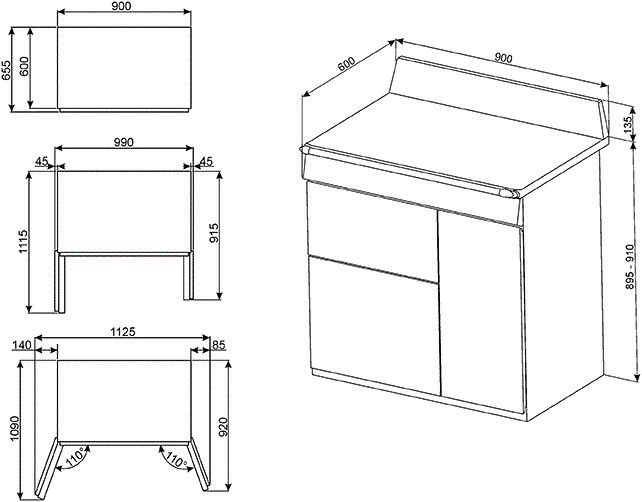 900
655
600

990
45
45
1115
915

1125
140
85
1090
920
110°
110°

600
900
135
895 - 910