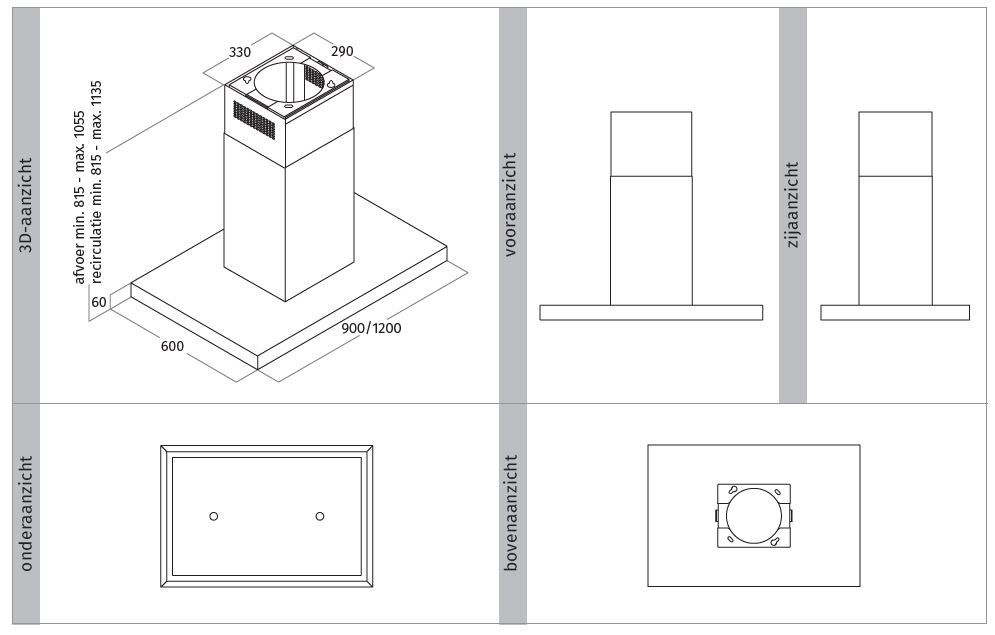 3D-aanzicht

330

290

afvoer min. 815 - max. 1055
recirculatie min. 815 - max. 1135

60

600

900/1200

vooraanzicht

zijaanzicht

onderaanzicht

bovenaanzicht