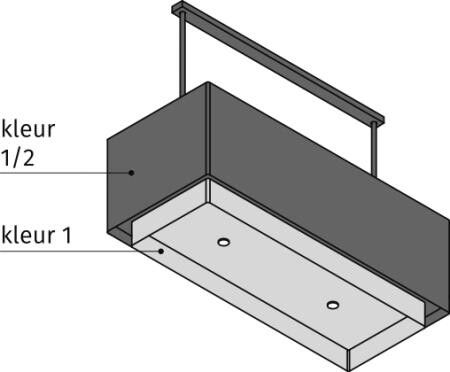 kleur 1/2

kleur 1