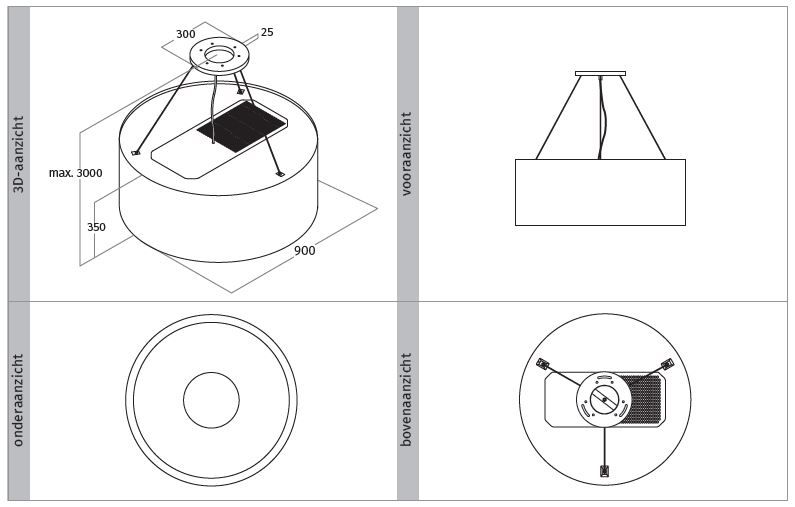 3D-aanzicht

300

25

max. 3000

350

900

vooraanzicht

onderaanzicht

bovenaanzicht