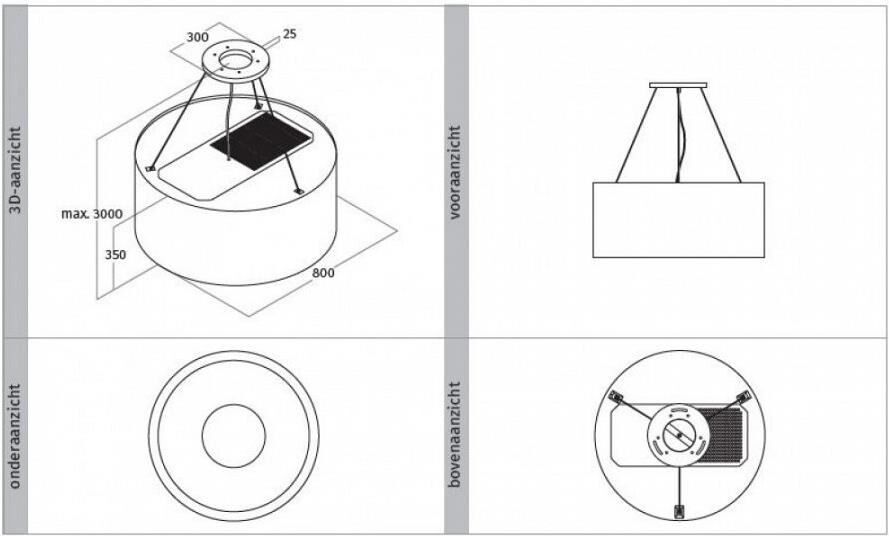 3D-aanzicht

300

25

max. 3000

350

800

vooraanzicht

onderaanzicht

bovenaanzicht