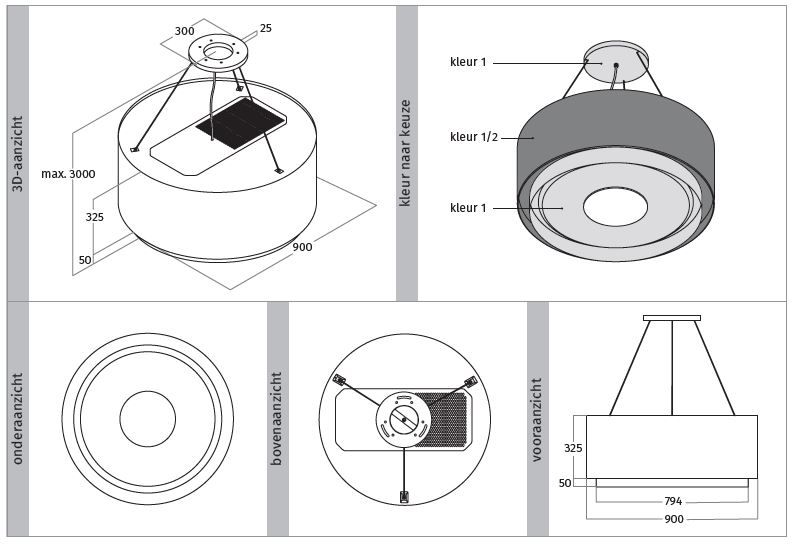 3D-aanzicht

300
25
max. 3000
325
50
900

kleur naar keuze

kleur 1
kleur 1/2
kleur 1

onderaanzicht

bovenaanzicht

vooraanzicht

325
50
794
900