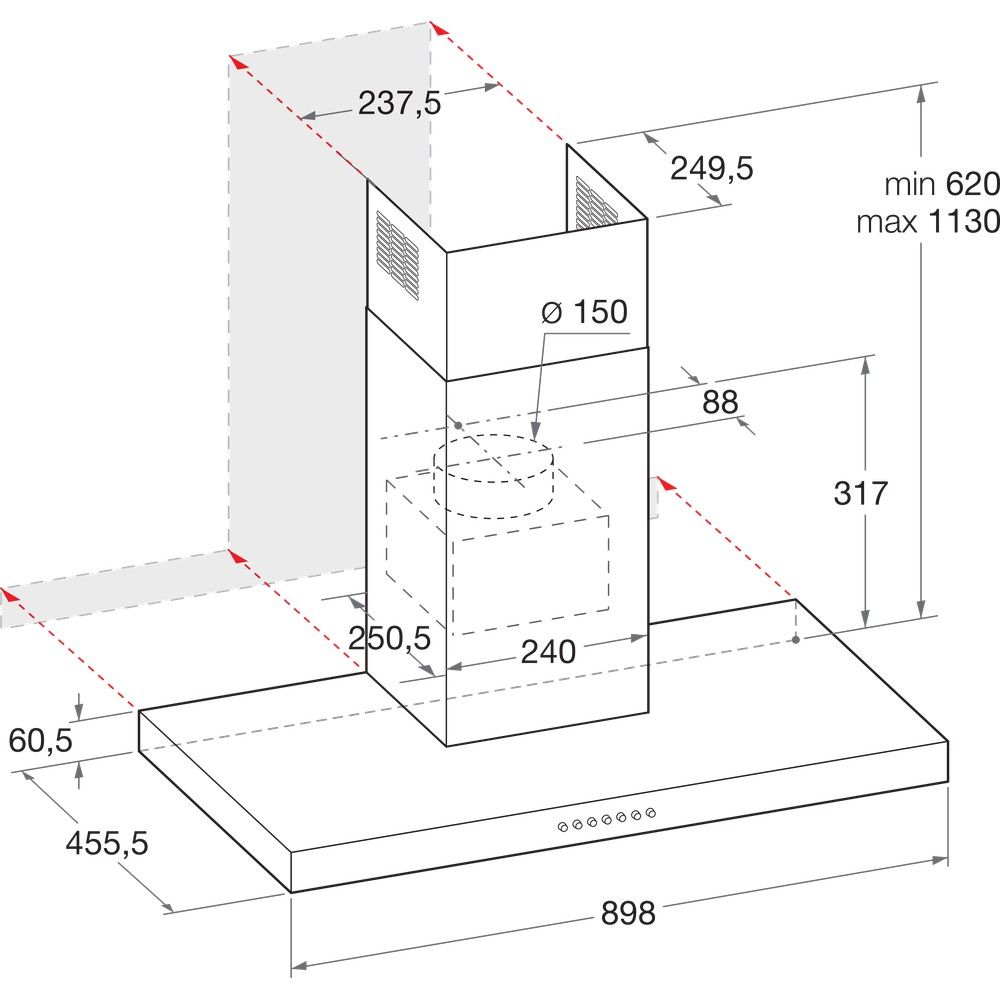 237,5
249,5
min 620
max 1130
Ø 150
88
317
250,5
240
60,5
455,5
898