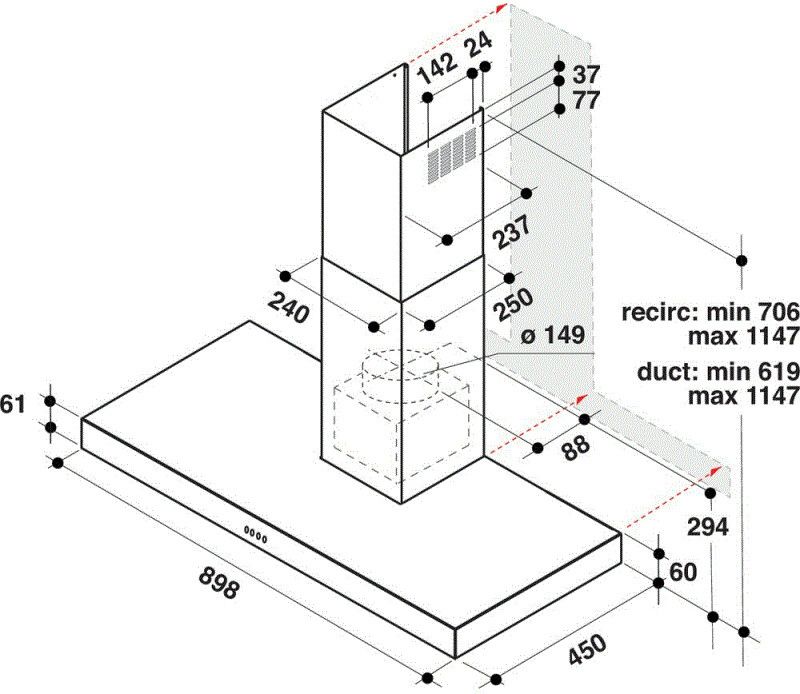 142
24
37
77
237
240
250
ø 149
recirc: min 706
max 1147
duct: min 619
max 1147
61
88
294
60
898
450