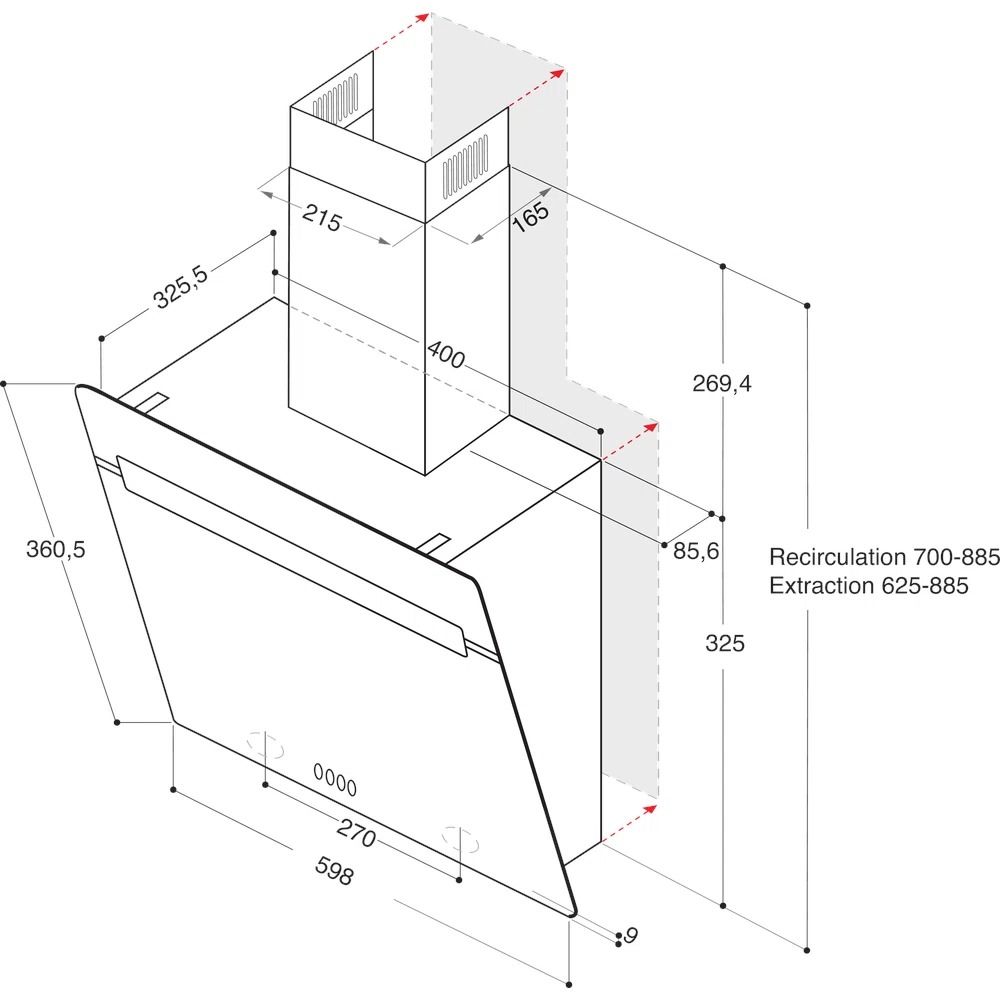 215
165
325,5
400
269,4
360,5
85,6
Recirculation 700-885
Extraction 625-885
325
270
598
9