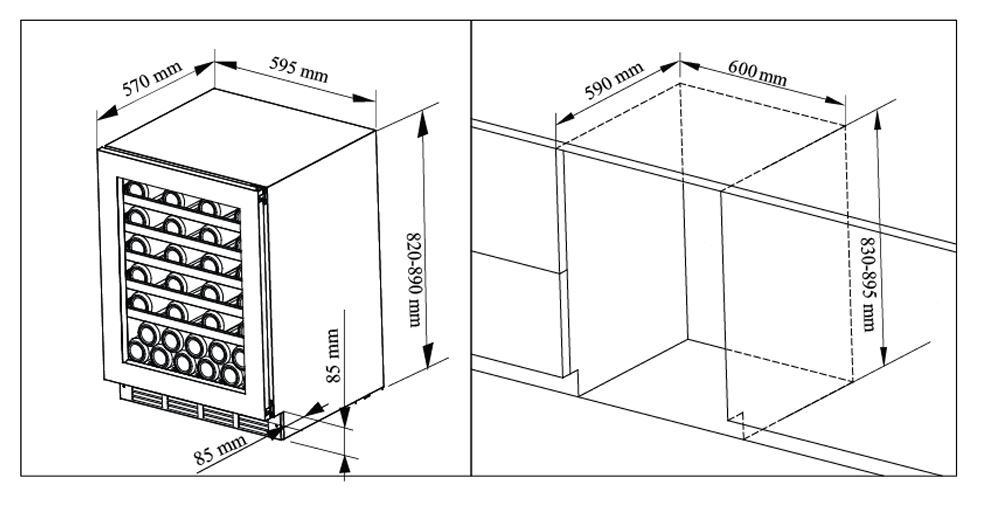 570 mm
595 mm
820-890 mm
85 mm
85 mm
590 mm
600 mm
830-895 mm