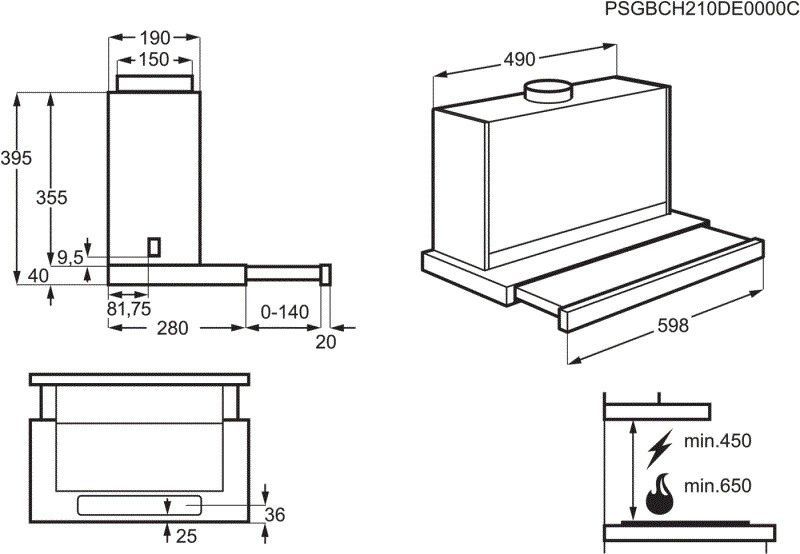 PSGBCH210DE0000C

190
150
395
355
9,5
40
81,75
280
0-140
20

490
598

36
25

min.450
min.650