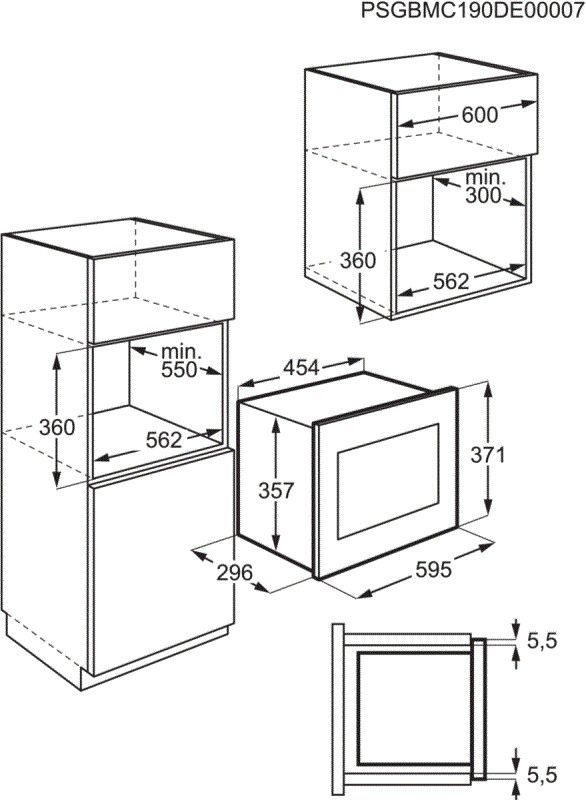 PSGBMC190DE00007

600
min.
300
360
562

min.
550
360
562

454
357
371
296
595

5,5
5,5