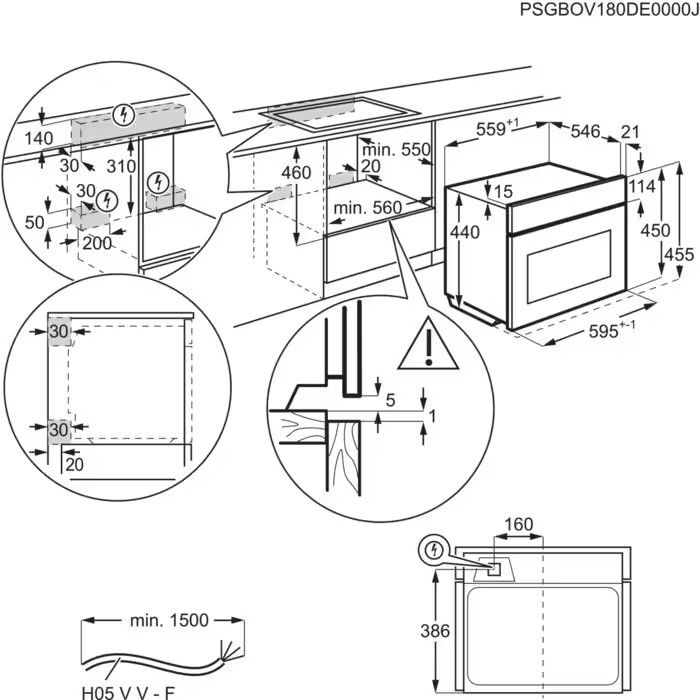 PSGBOV180DE0000J

140
30
310
30
50
200

460
min. 550
20
min. 560

$559^{+1}$
546
21
15
114
440
450
455
$595^{+-1}$

30
30
20

5
1

160
386

min. 1500
H05 V V - F